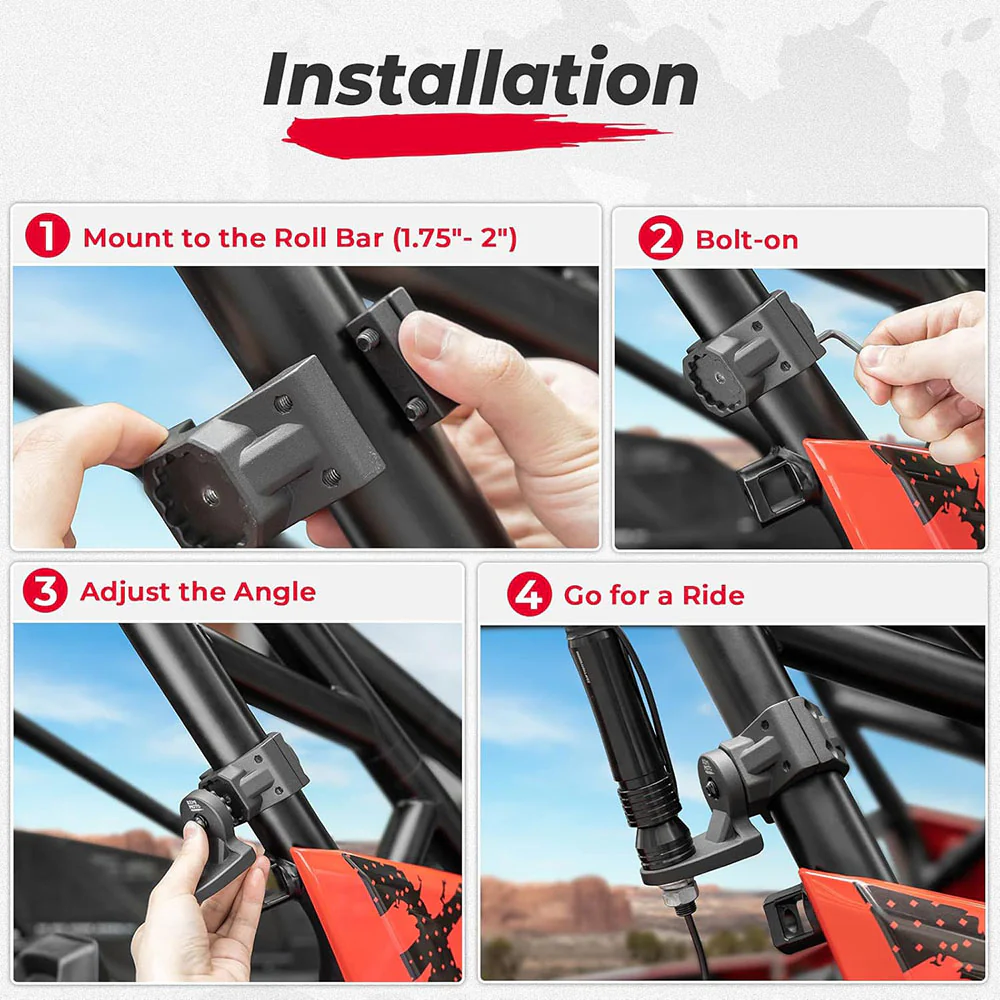 Installation

1 Mount to the Roll Bar (1.75"- 2")

2 Bolt-on

3 Adjust the Angle

4 Go for a Ride