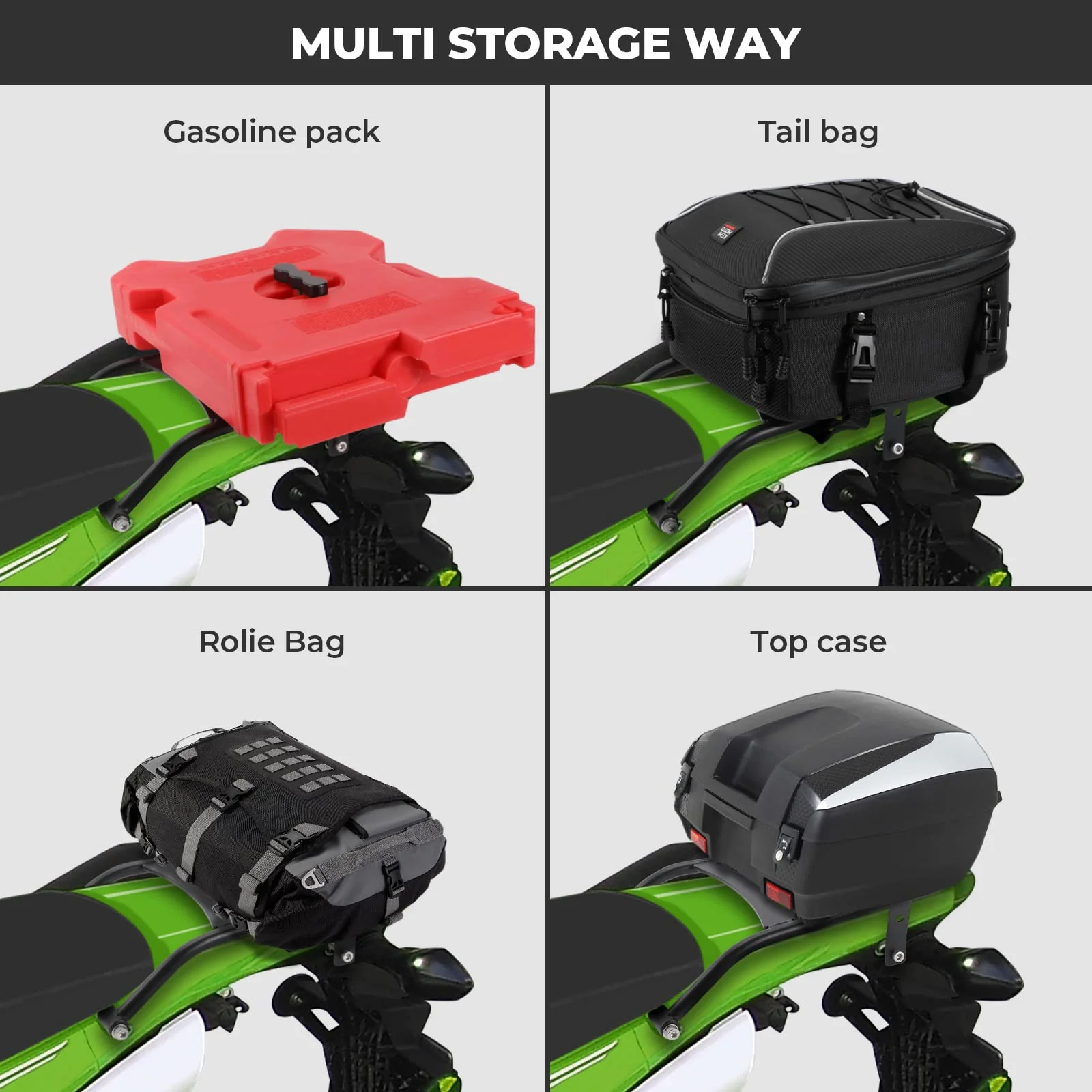 MULTI STORAGE WAY

Gasoline pack

Tail bag

Rolie Bag

Top case